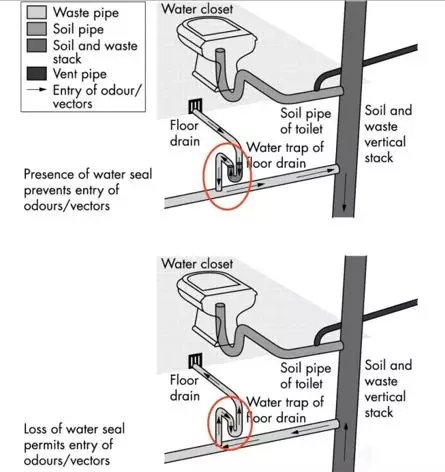 Waste pipe
Soil pipe
Soil and waste stack
Vent pipe
Entry of odour/ vectors

Water closet

Floor drain

Soil pipe of toilet

Soil and waste vertical stack

Water trap of floor drain

Presence of water seal prevents entry of odours/vectors

Water closet

Floor drain

Soil pipe of toilet

Soil and waste vertical stack

Water trap of floor drain

Loss of water seal permits entry of odours/vectors